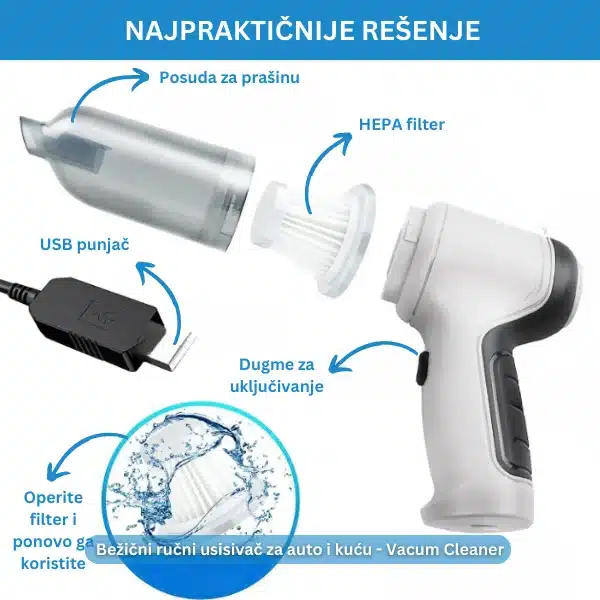 NAJPRAKTIČNIJE REŠENJE

Posuda za prašinu

HEPA filter

USB punjač

Dugme za uključivanje

Operite filter i ponovo ga koristite

Bežični ručni usisivač za auto i kuću - Vacum Cleaner