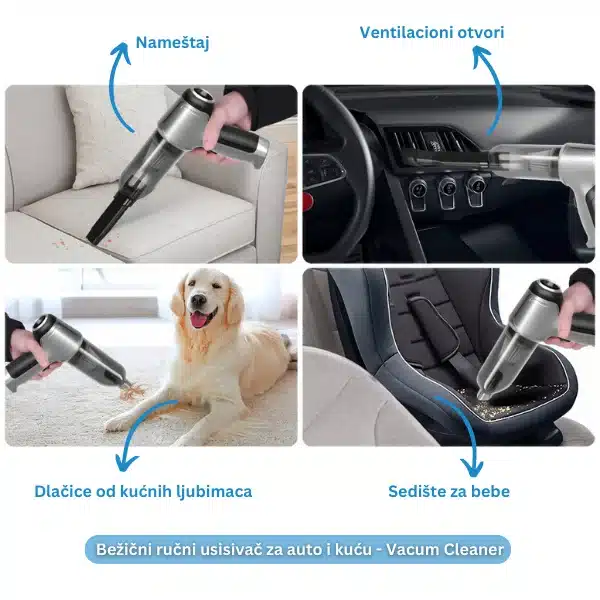 Nameštaj

Ventilacioni otvori

Dlačice od kućnih ljubimaca

Sedište za bebe

Bežični ručni usisivač za auto i kuću - Vacum Cleaner